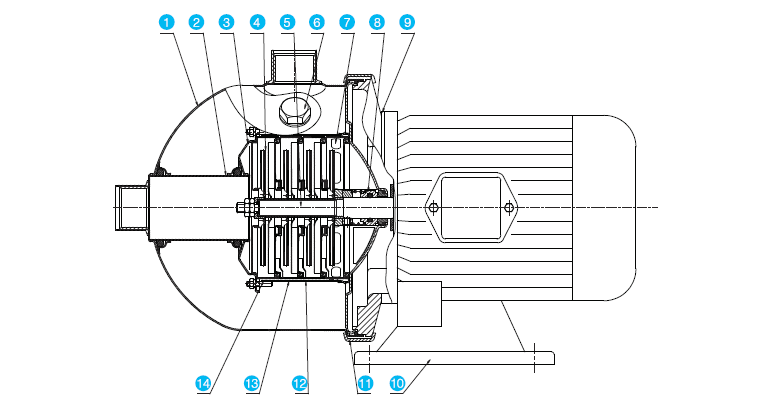 1 2 3 4 5 6 7 8 9

14 13 12 11 10